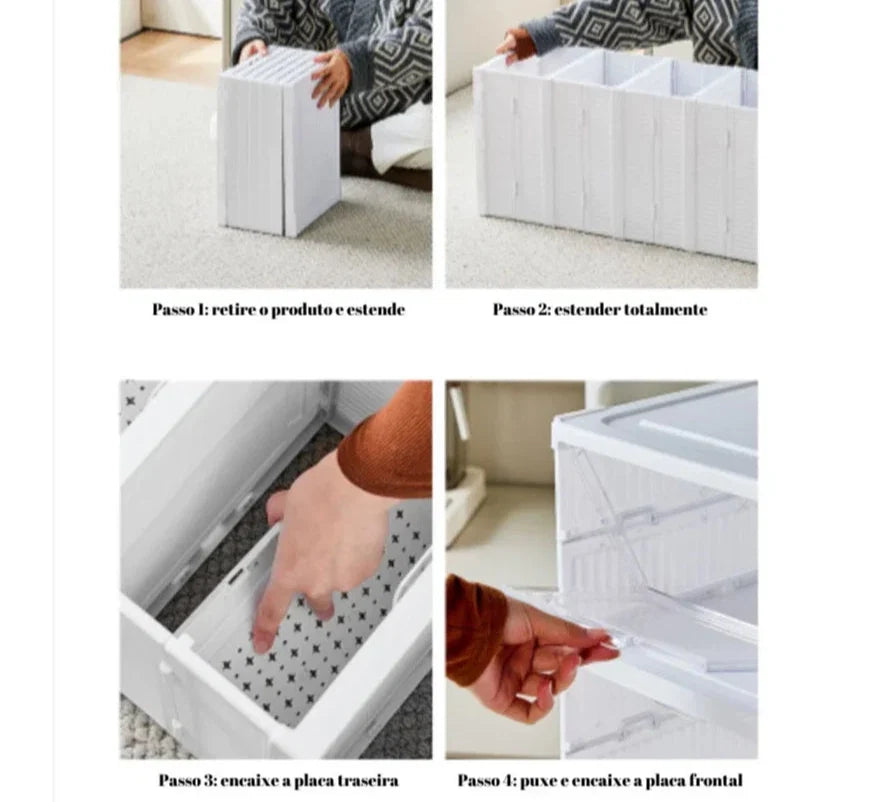 Passo 1: retire o produto e estende

Passo 2: estender totalmente

Passo 3: encaixe a placa traseira

Passo 4: puxe e encaixe a placa frontal